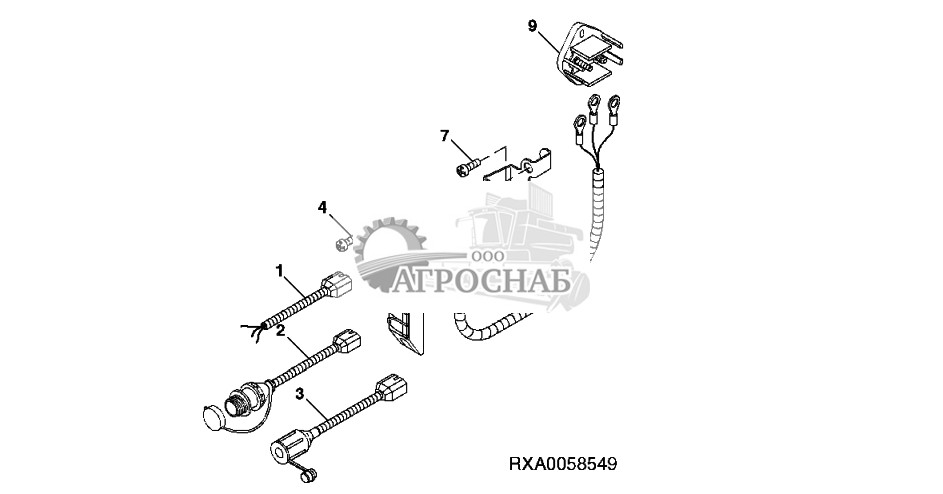 9

7

4

ООО
АГРОСНАБ

1

2

3

RXA0058549